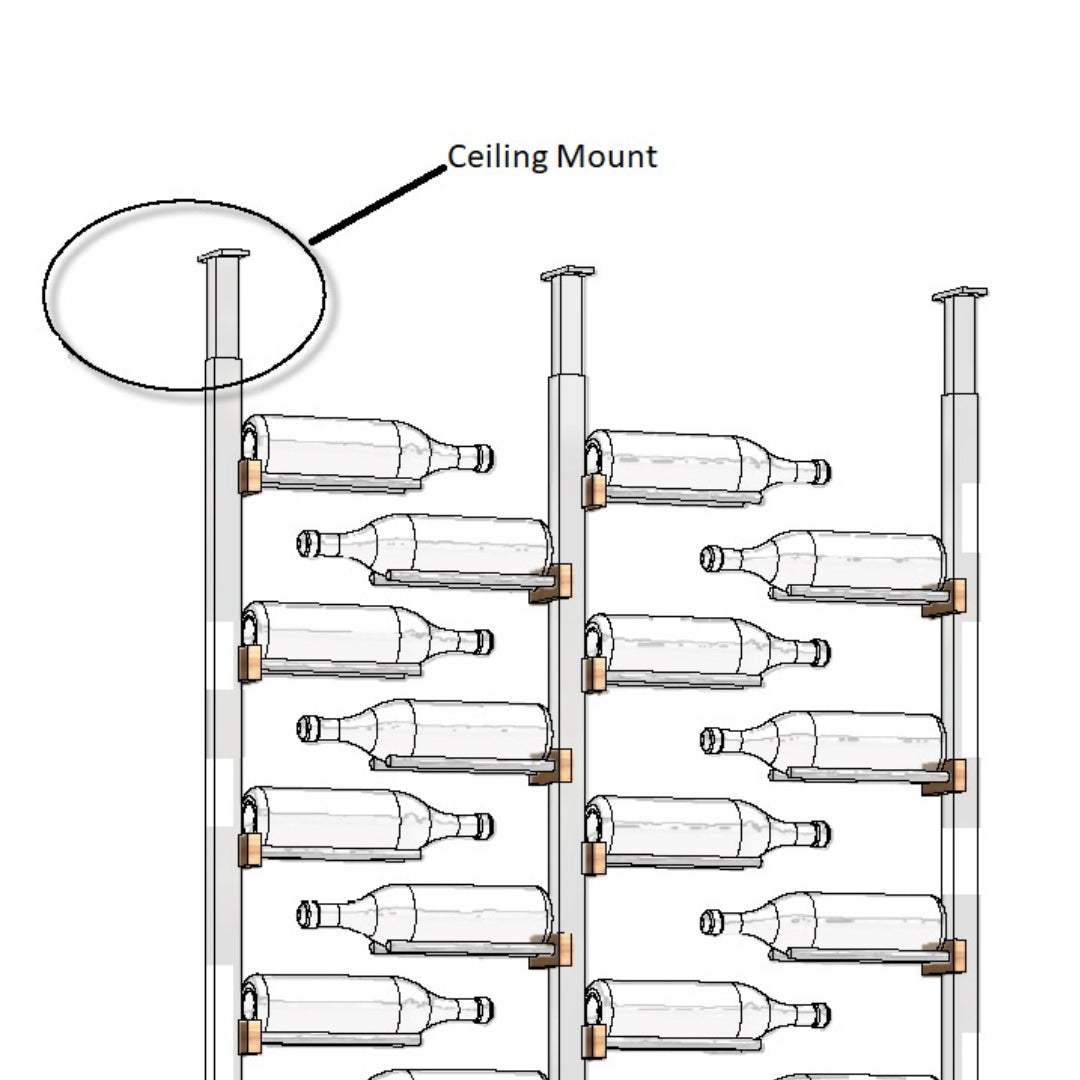 Ceiling Mount